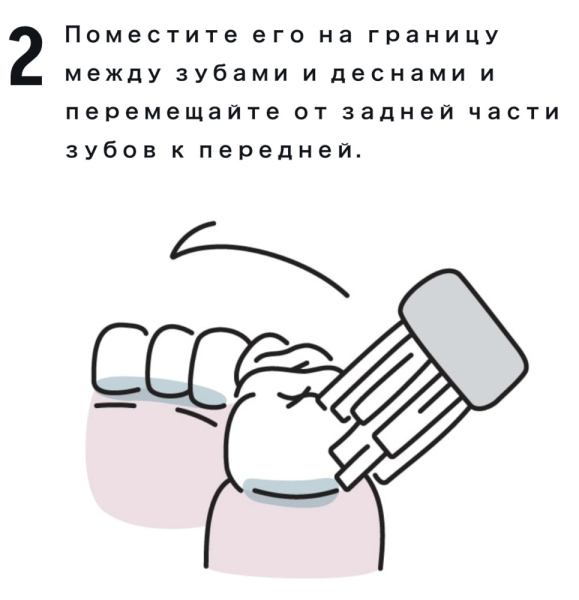 2 Поместите его на границу между зубами и деснами и перемещайте от задней части зубов к передней.