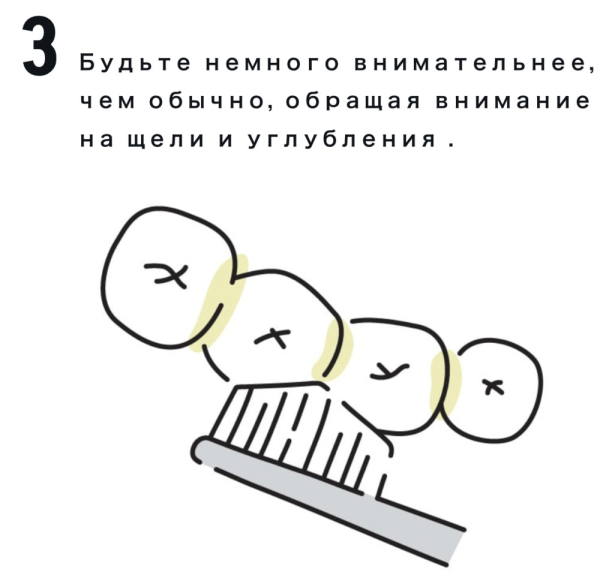 3 Будьте немного внимательнее, чем обычно, обращая внимание на щели и углубления .