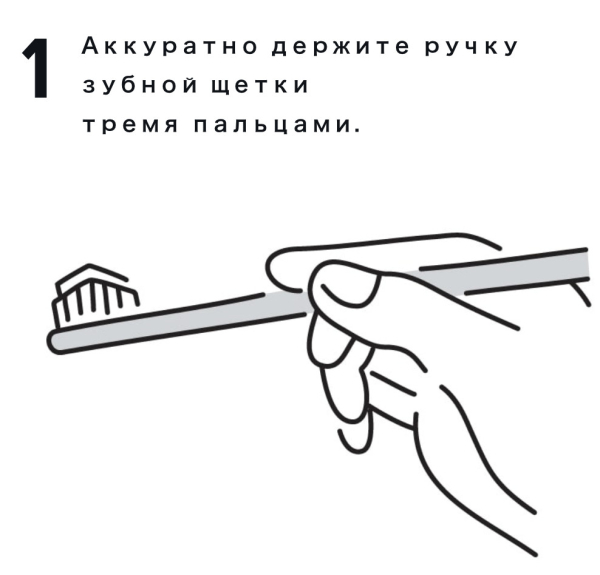 1 Аккуратно держите ручку зубной щетки тремя пальцами.